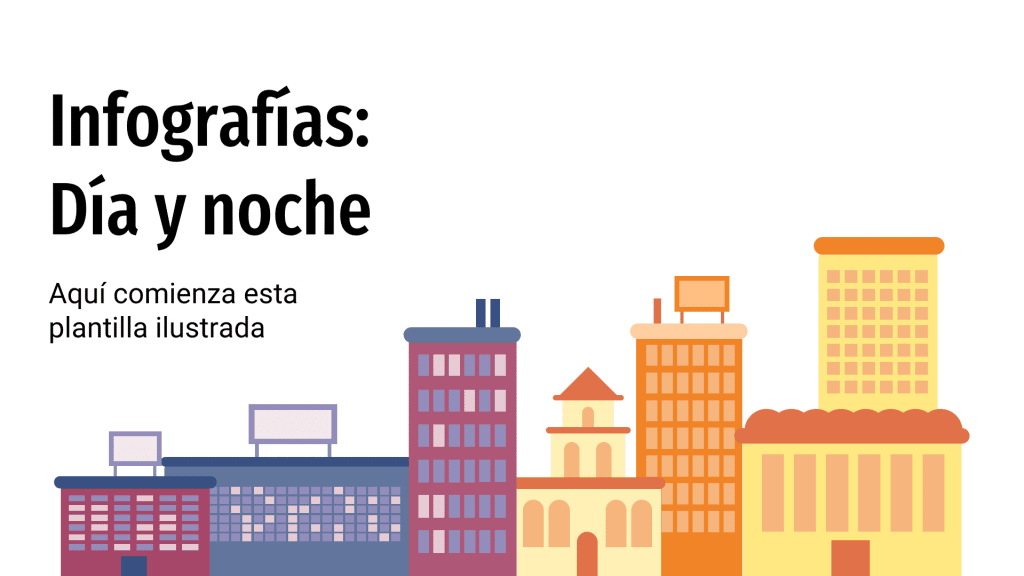 Infografías:
Día y noche

Aquí comienza esta plantilla ilustrada