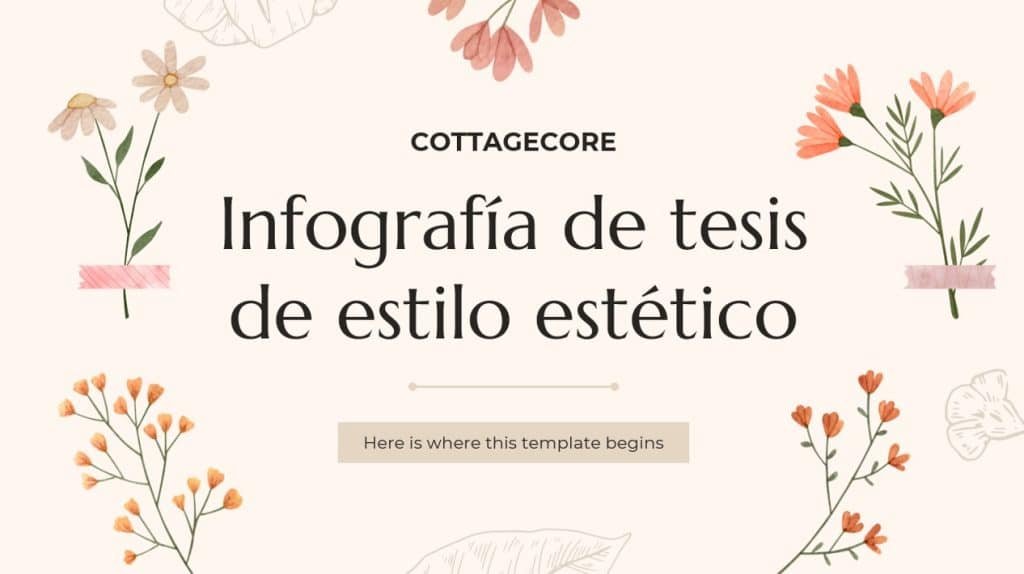 COTTAGECORE

Infografía de tesis de estilo estético

Here is where this template begins