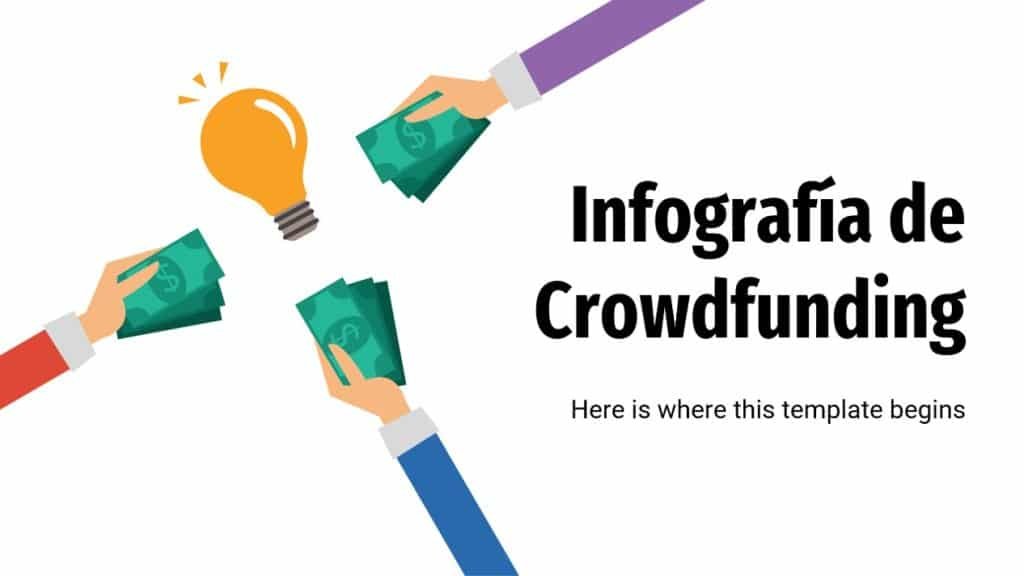 Infografía de Crowdfunding

Here is where this template begins