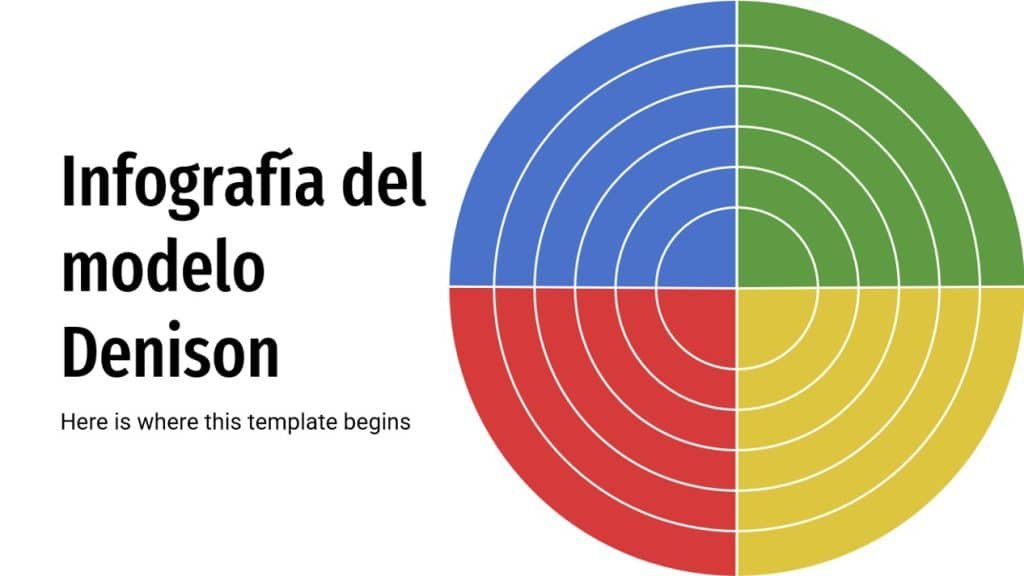 Infografía del modelo Denison

Here is where this template begins