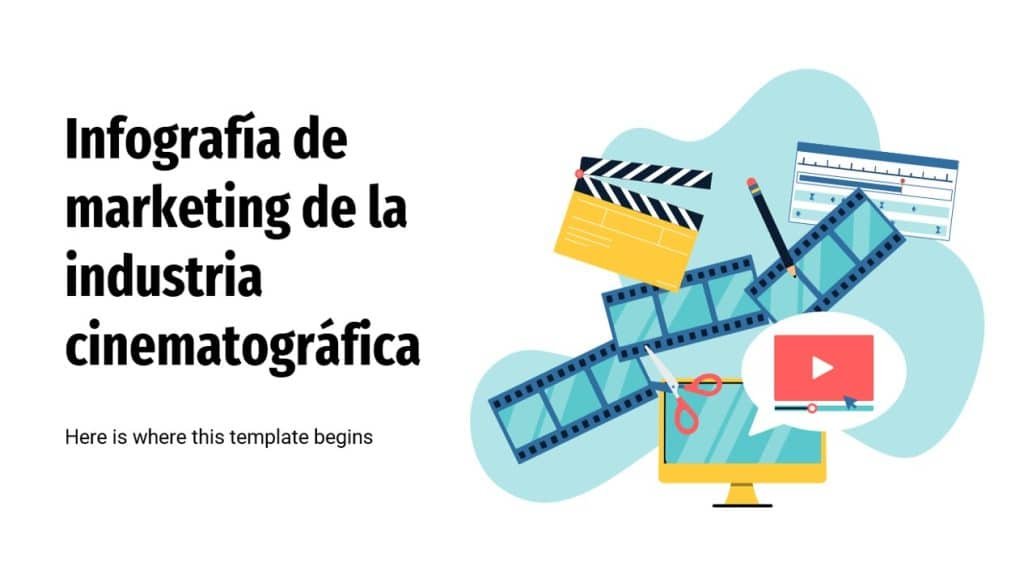 Infografía de marketing de la industria cinematográfica

Here is where this template begins