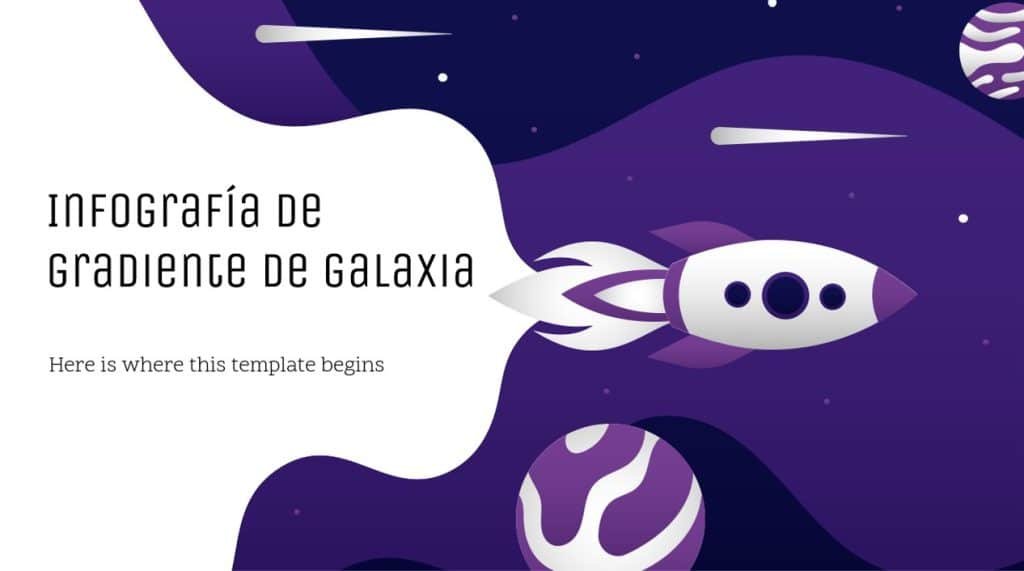 Infografía de Gradiente de Galaxia

Here is where this template begins