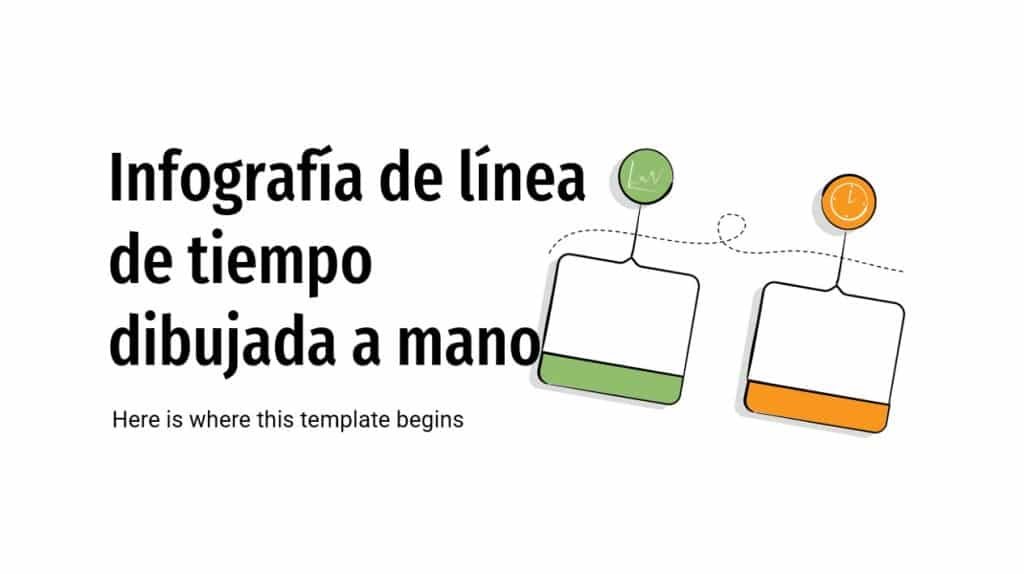 Infografía de línea de tiempo dibujada a mano

Here is where this template begins