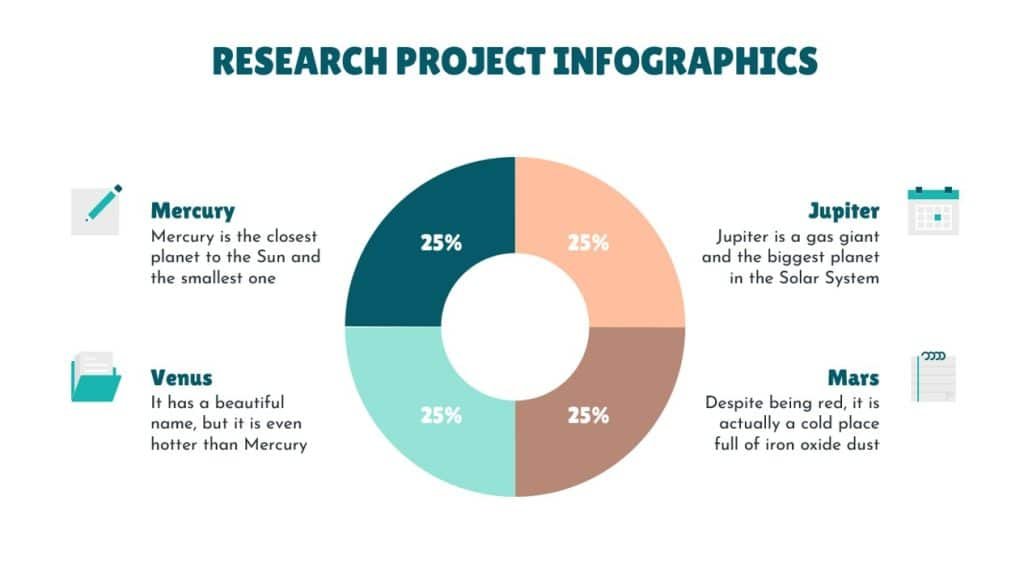 RESEARCH PROJECT INFOGRAPHICS

Mercury
Mercury is the closest planet to the Sun and the smallest one

Venus
It has a beautiful name, but it is even hotter than Mercury

25%

25%

25%

25%

Jupiter
Jupiter is a gas giant and the biggest planet in the Solar System

Mars
Despite being red, it is actually a cold place full of iron oxide dust